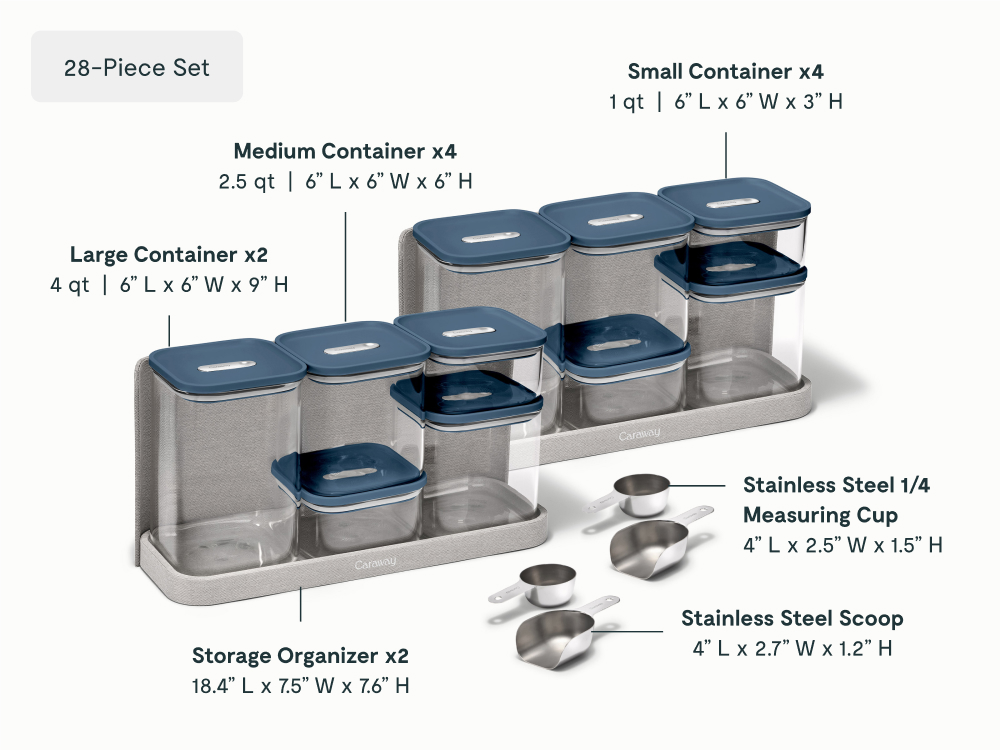 28-Piece Set

Small Container x4
1 qt | 6” L x 6” W x 3” H

Medium Container x4
2.5 qt | 6” L x 6” W x 6” H

Large Container x2
4 qt | 6” L x 6” W x 9” H

Caraway

Caraway

Stainless Steel 1/4 Measuring Cup
4” L x 2.5” W x 1.5” H

Stainless Steel Scoop
4” L x 2.7” W x 1.2” H

Storage Organizer x2
18.4” L x 7.5” W x 7.6” H