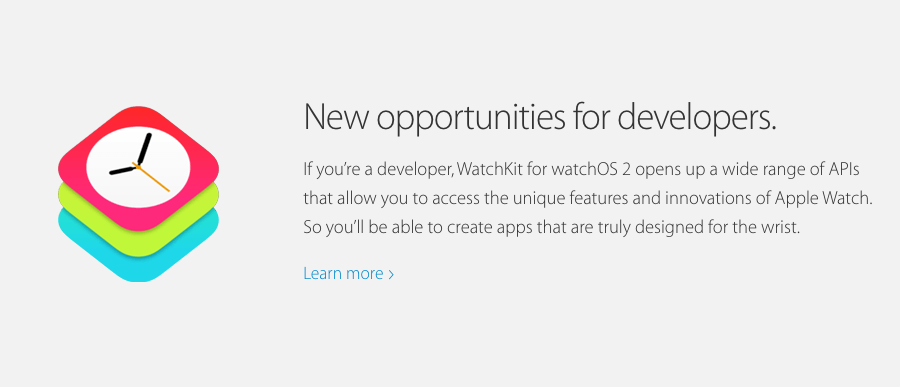 New opportunities for developers.

If you're a developer, WatchKit for watchOS 2 opens up a wide range of APIs that allow you to access the unique features and innovations of Apple Watch. So you'll be able to create apps that are truly designed for the wrist.

Learn more ›