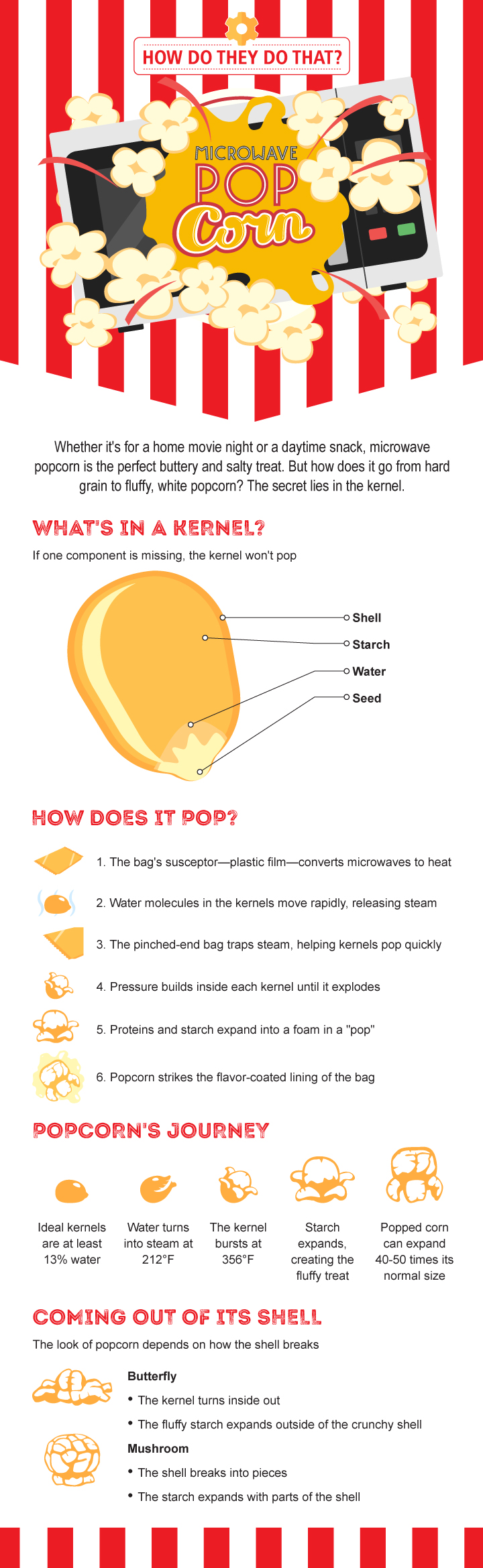 HOW DO THEY DO THAT?

MICROWAVE POP Corn

Whether it's for a home movie night or a daytime snack, microwave popcorn is the perfect buttery and salty treat. But how does it go from hard grain to fluffy, white popcorn? The secret lies in the kernel.

WHAT'S IN A KERNEL?

If one component is missing, the kernel won't pop

Shell
Starch
Water
Seed

HOW DOES IT POP?

1. The bag's susceptor—plastic film—converts microwaves to heat

2. Water molecules in the kernels move rapidly, releasing steam

3. The pinched-end bag traps steam, helping kernels pop quickly

4. Pressure builds inside each kernel until it explodes

5. Proteins and starch expand into a foam in a "pop"

6. Popcorn strikes the flavor-coated lining of the bag

POPCORN'S JOURNEY

Ideal kernels are at least 13% water

Water turns into steam at 212°F

The kernel bursts at 356°F

Starch expands, creating the fluffy treat

Popped corn can expand 40-50 times its normal size

COMING OUT OF ITS SHELL

The look of popcorn depends on how the shell breaks

Butterfly
• The kernel turns inside out
• The fluffy starch expands outside of the crunchy shell

Mushroom
• The shell breaks into pieces
• The starch expands with parts of the shell