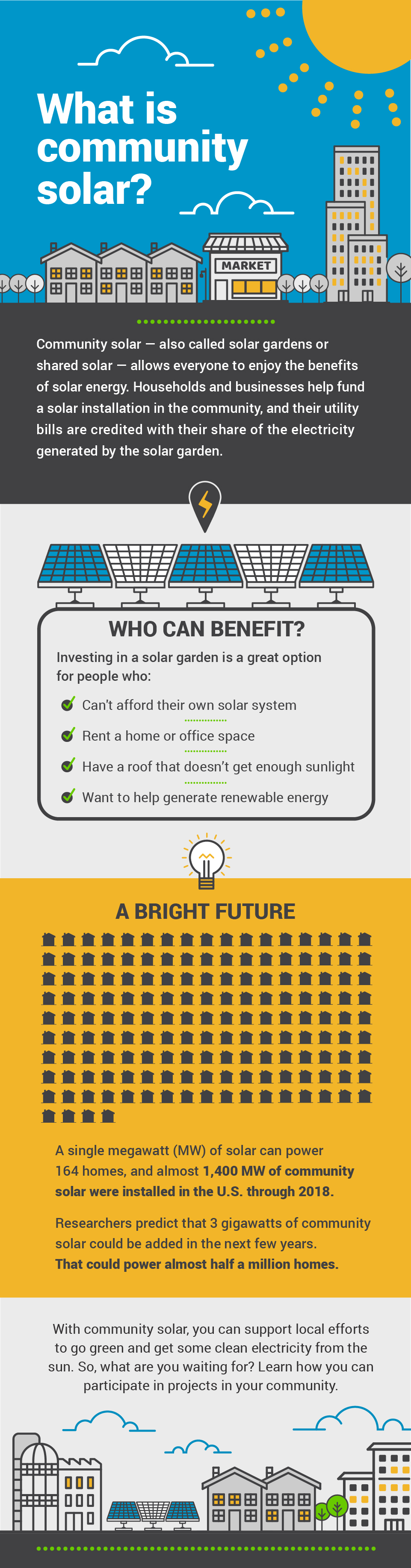 What is community solar?

MARKET

Community solar — also called solar gardens or shared solar — allows everyone to enjoy the benefits of solar energy. Households and businesses help fund a solar installation in the community, and their utility bills are credited with their share of the electricity generated by the solar garden.

WHO CAN BENEFIT?

Investing in a solar garden is a great option for people who:

Can't afford their own solar system

Rent a home or office space

Have a roof that doesn't get enough sunlight

Want to help generate renewable energy

A BRIGHT FUTURE

A single megawatt (MW) of solar can power 164 homes, and almost 1,400 MW of community solar were installed in the U.S. through 2018.

Researchers predict that 3 gigawatts of community solar could be added in the next few years. That could power almost half a million homes.

With community solar, you can support local efforts to go green and get some clean electricity from the sun. So, what are you waiting for? Learn how you can participate in projects in your community.