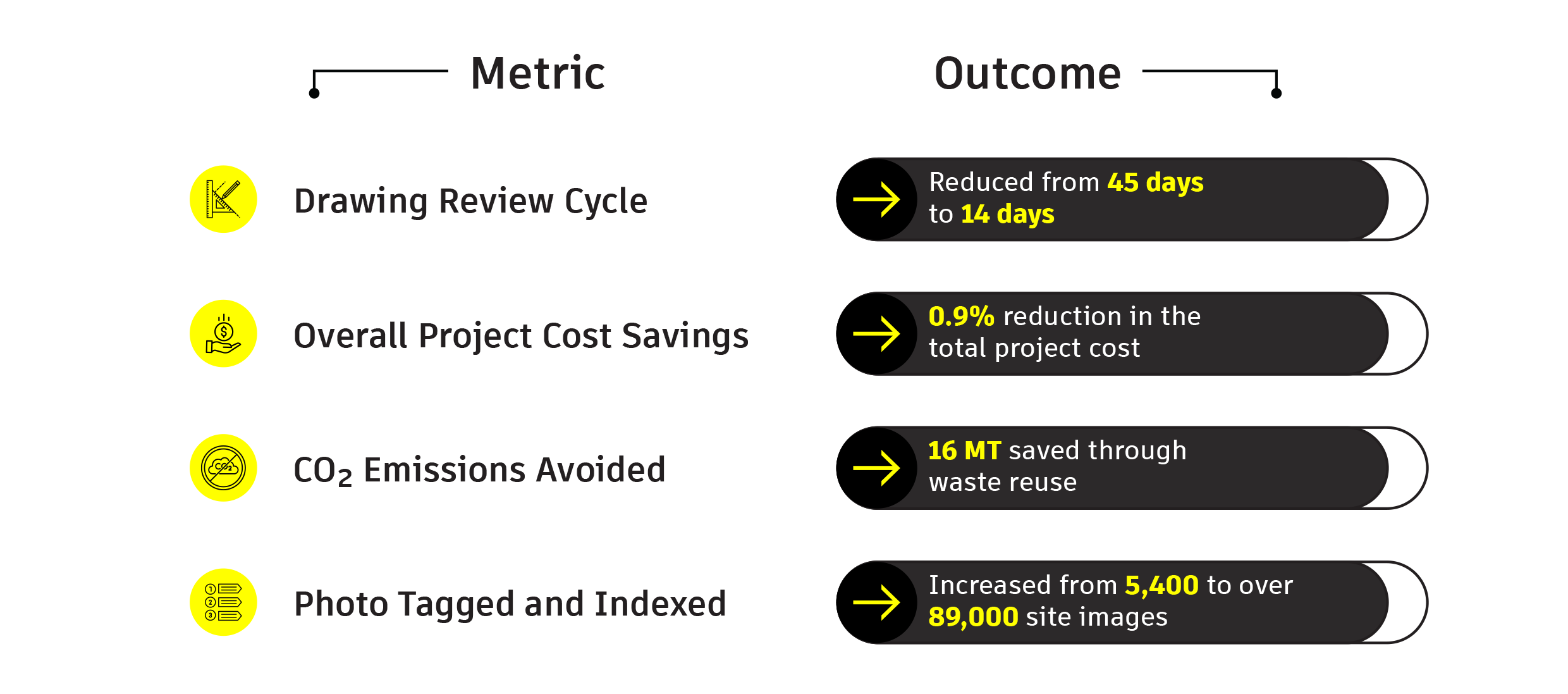 | Metric | Outcome |
|---|---|
| Drawing Review Cycle | Reduced from 45 days to 14 days |
| Overall Project Cost Savings | 0.9% reduction in the total project cost |
| $CO_2$ Emissions Avoided | 16 MT saved through waste reuse |
| Photo Tagged and Indexed | Increased from 5,400 to over 89,000 site images |