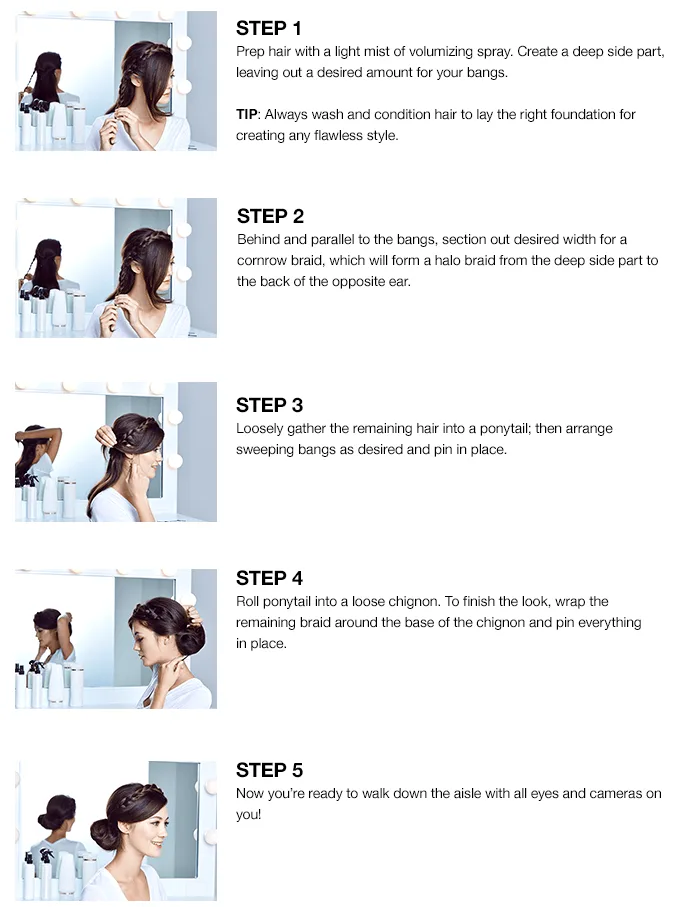 STEP 1
Prep hair with a light mist of volumizing spray. Create a deep side part, leaving out a desired amount for your bangs.

TIP: Always wash and condition hair to lay the right foundation for creating any flawless style.

STEP 2
Behind and parallel to the bangs, section out desired width for a cornrow braid, which will form a halo braid from the deep side part to the back of the opposite ear.

STEP 3
Loosely gather the remaining hair into a ponytail; then arrange sweeping bangs as desired and pin in place.

STEP 4
Roll ponytail into a loose chignon. To finish the look, wrap the remaining braid around the base of the chignon and pin everything in place.

STEP 5
Now you're ready to walk down the aisle with all eyes and cameras on you!