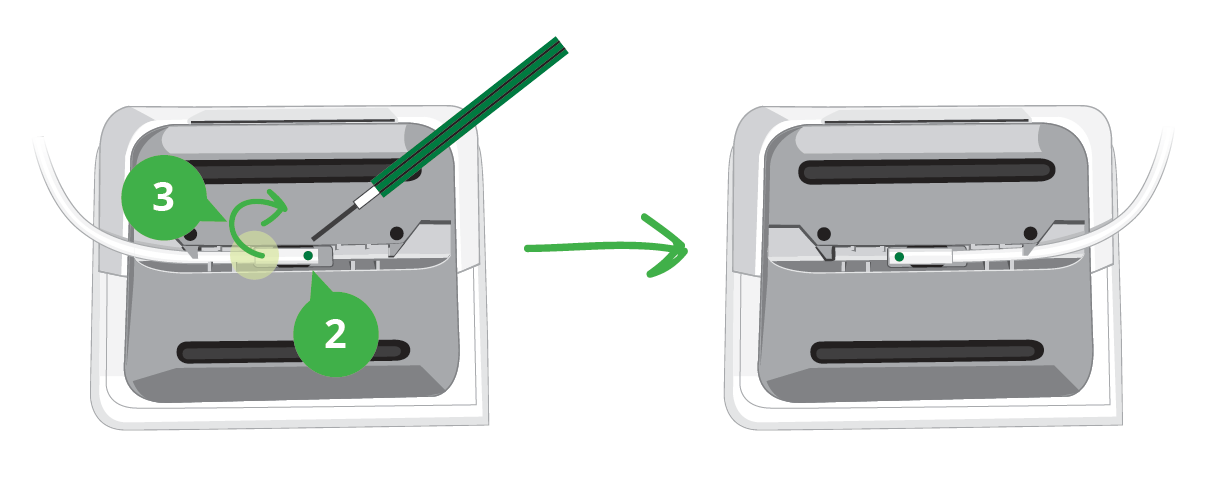 3
2