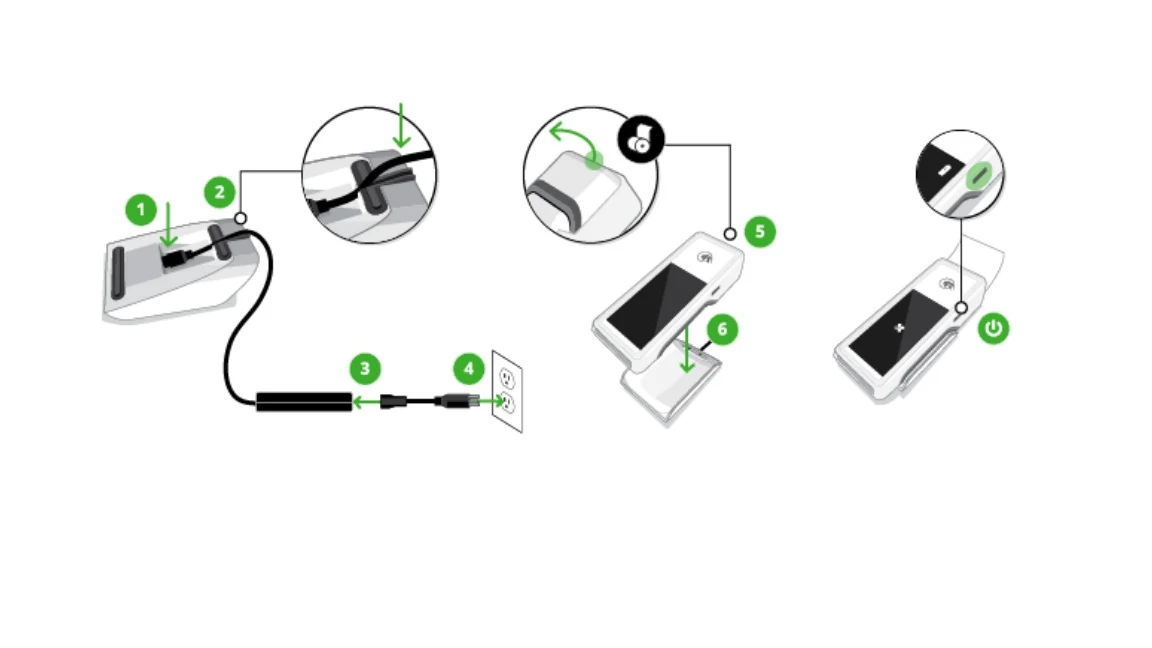 1
2
3
4
5
6