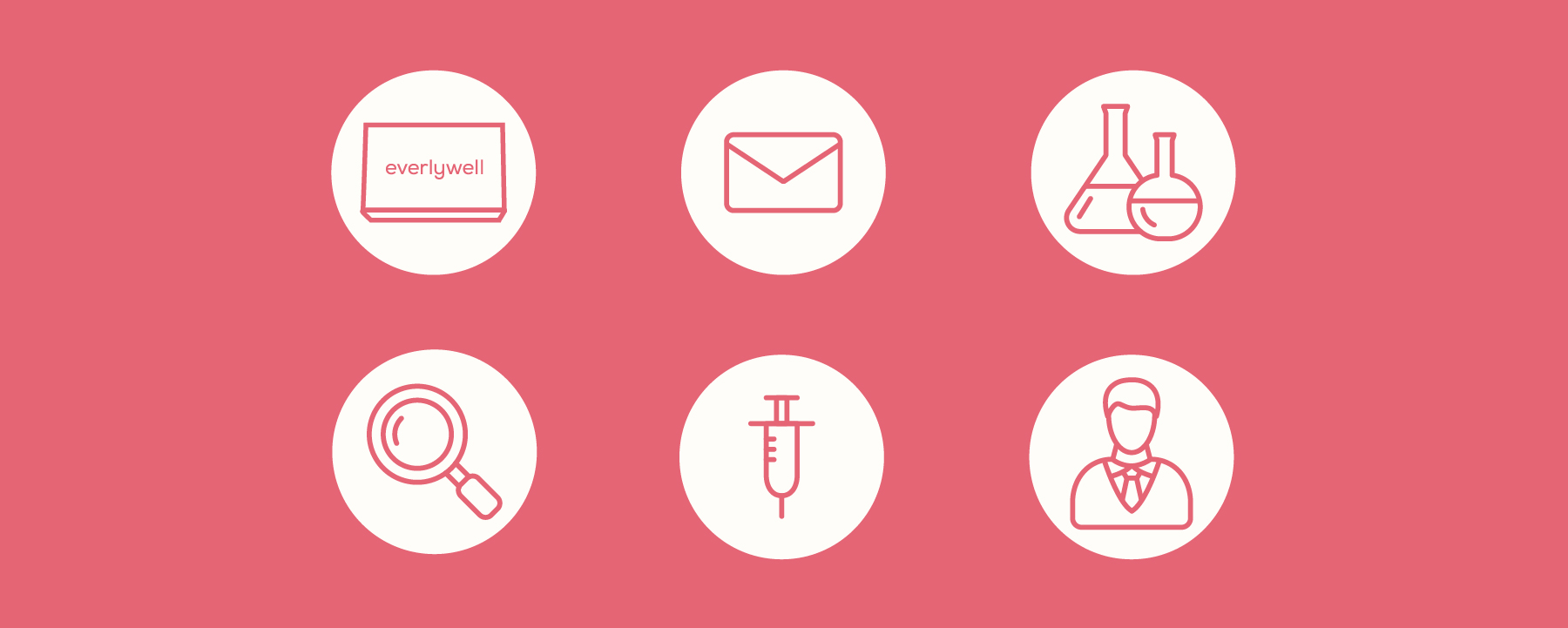 everlywell