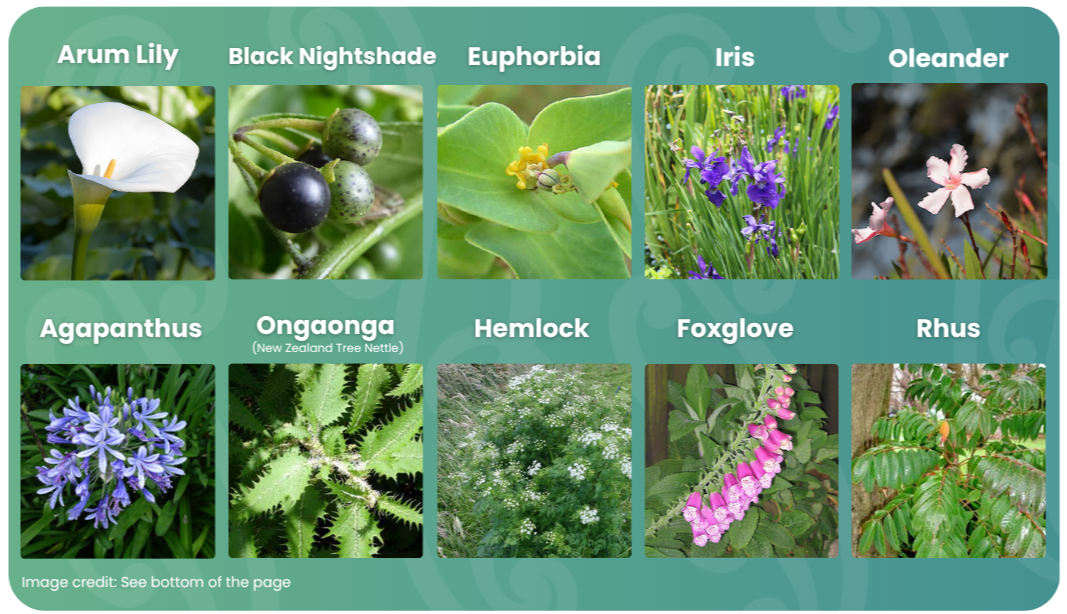 Arum Lily
Black Nightshade
Euphorbia
Iris
Oleander

Agapanthus
Ongaonga
(New Zealand Tree Nettle)
Hemlock
Foxglove
Rhus

Image credit: See bottom of the page