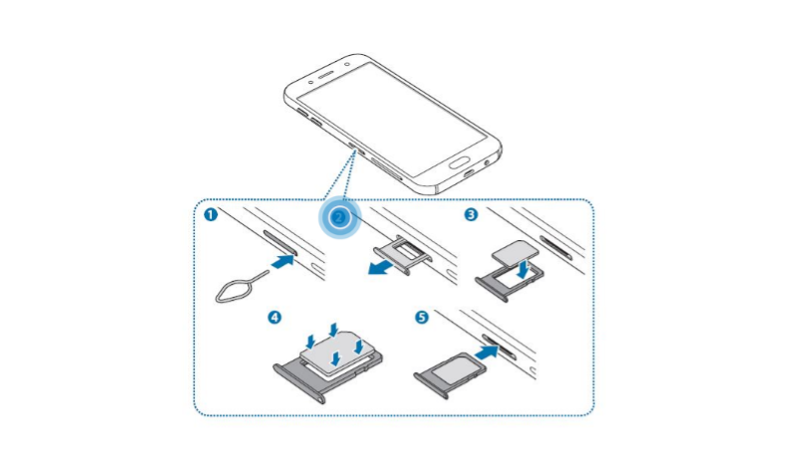 1
2
3
4
5