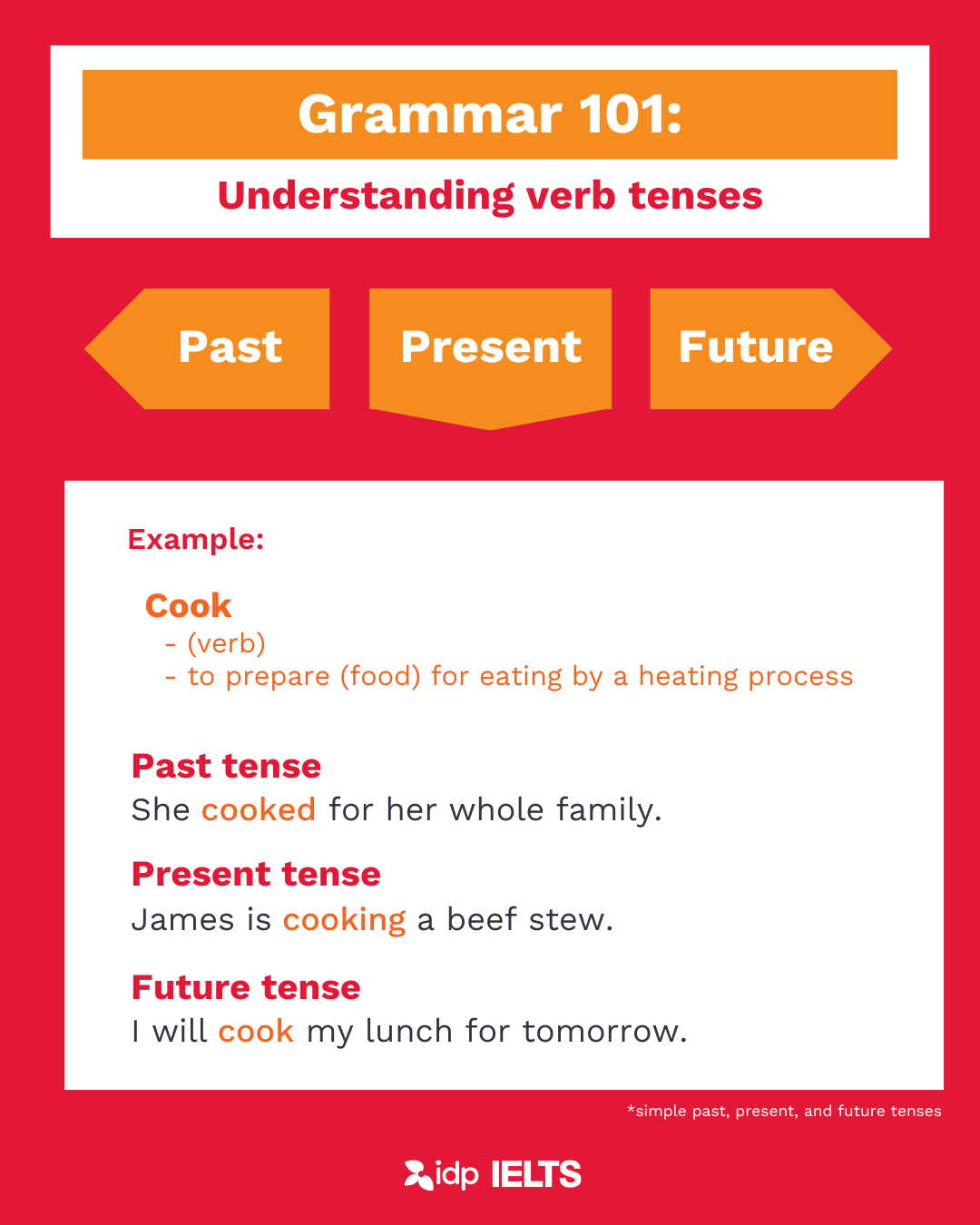 Grammar 101:

Understanding verb tenses

Past

Present

Future

Example:

Cook
- (verb)
- to prepare (food) for eating by a heating process

Past tense
She cooked for her whole family.

Present tense
James is cooking a beef stew.

Future tense
I will cook my lunch for tomorrow.

*simple past, present, and future tenses

idp IELTS