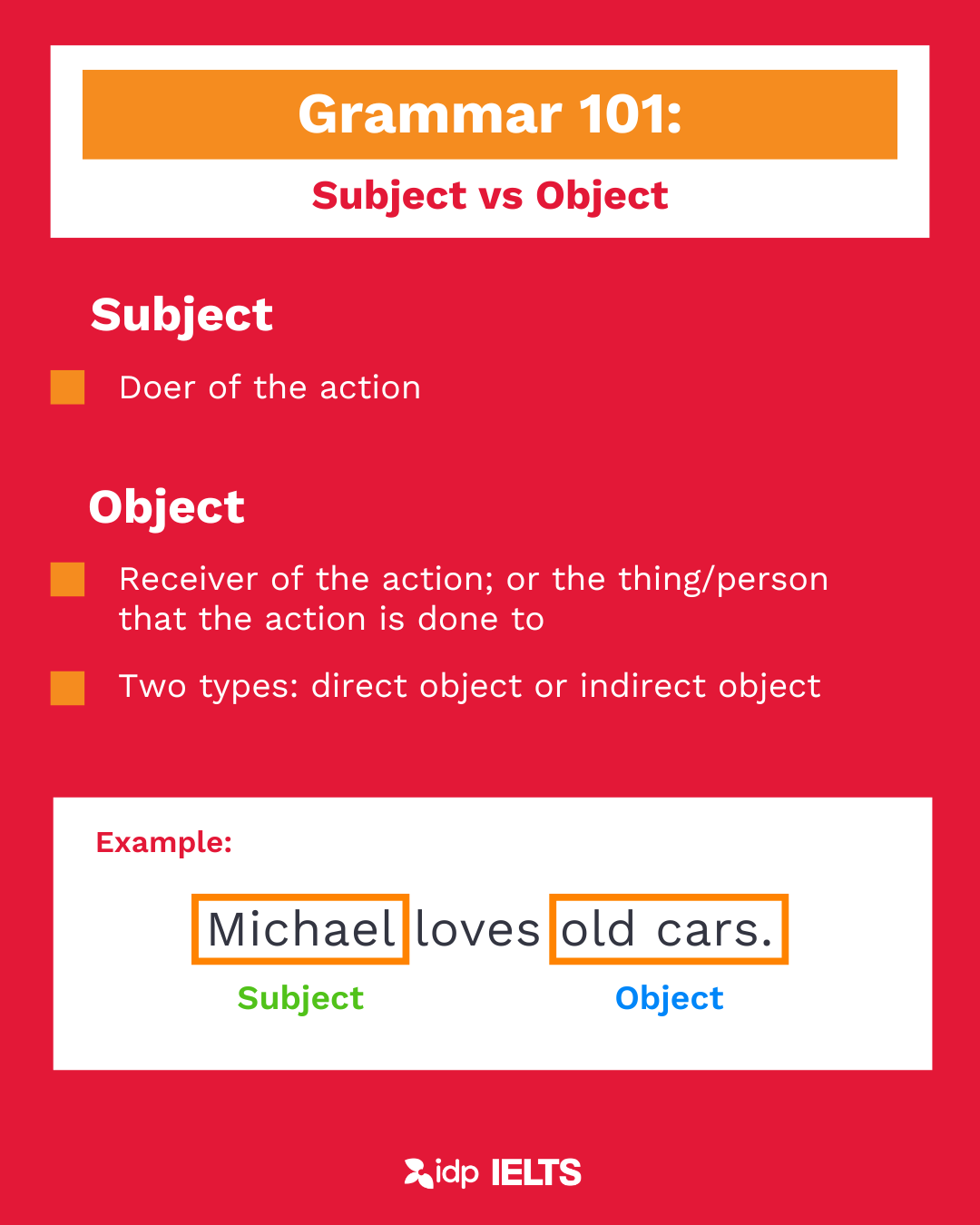 Grammar 101:

Subject vs Object

Subject

Doer of the action

Object

Receiver of the action; or the thing/person that the action is done to

Two types: direct object or indirect object

Example:

Michael loves old cars.

Subject

Object

idp IELTS