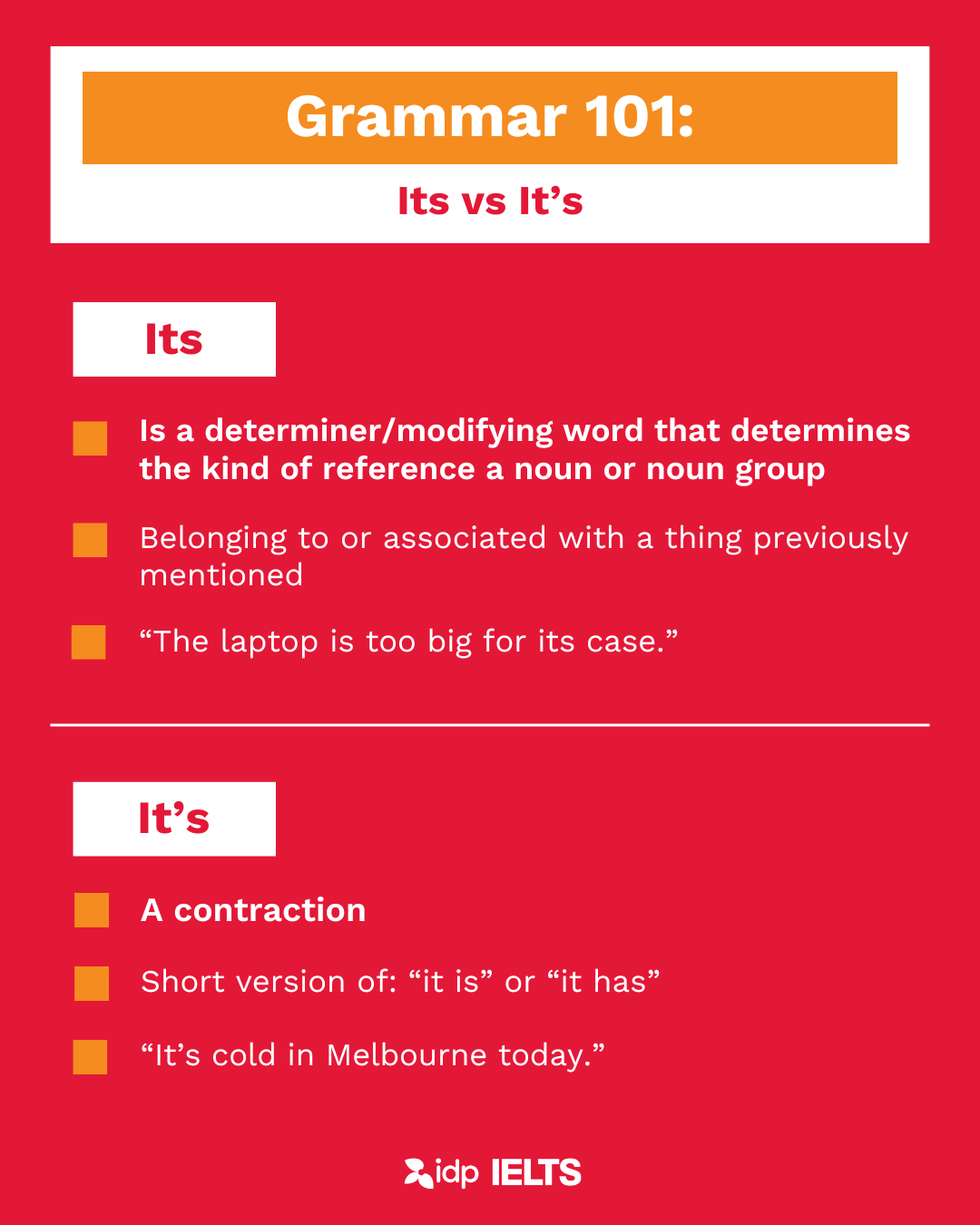 Grammar 101:

Its vs It’s

Its

Is a determiner/modifying word that determines the kind of reference a noun or noun group

Belonging to or associated with a thing previously mentioned

“The laptop is too big for its case.”

It’s

A contraction

Short version of: “it is” or “it has”

“It’s cold in Melbourne today.”

idp IELTS