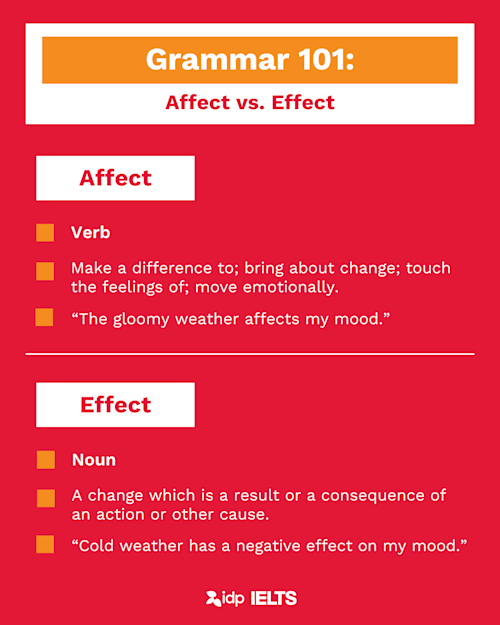 Grammar 101:

Affect vs. Effect

Affect

Verb

Make a difference to; bring about change; touch the feelings of; move emotionally.

“The gloomy weather affects my mood.”

Effect

Noun

A change which is a result or a consequence of an action or other cause.

“Cold weather has a negative effect on my mood.”

idp IELTS