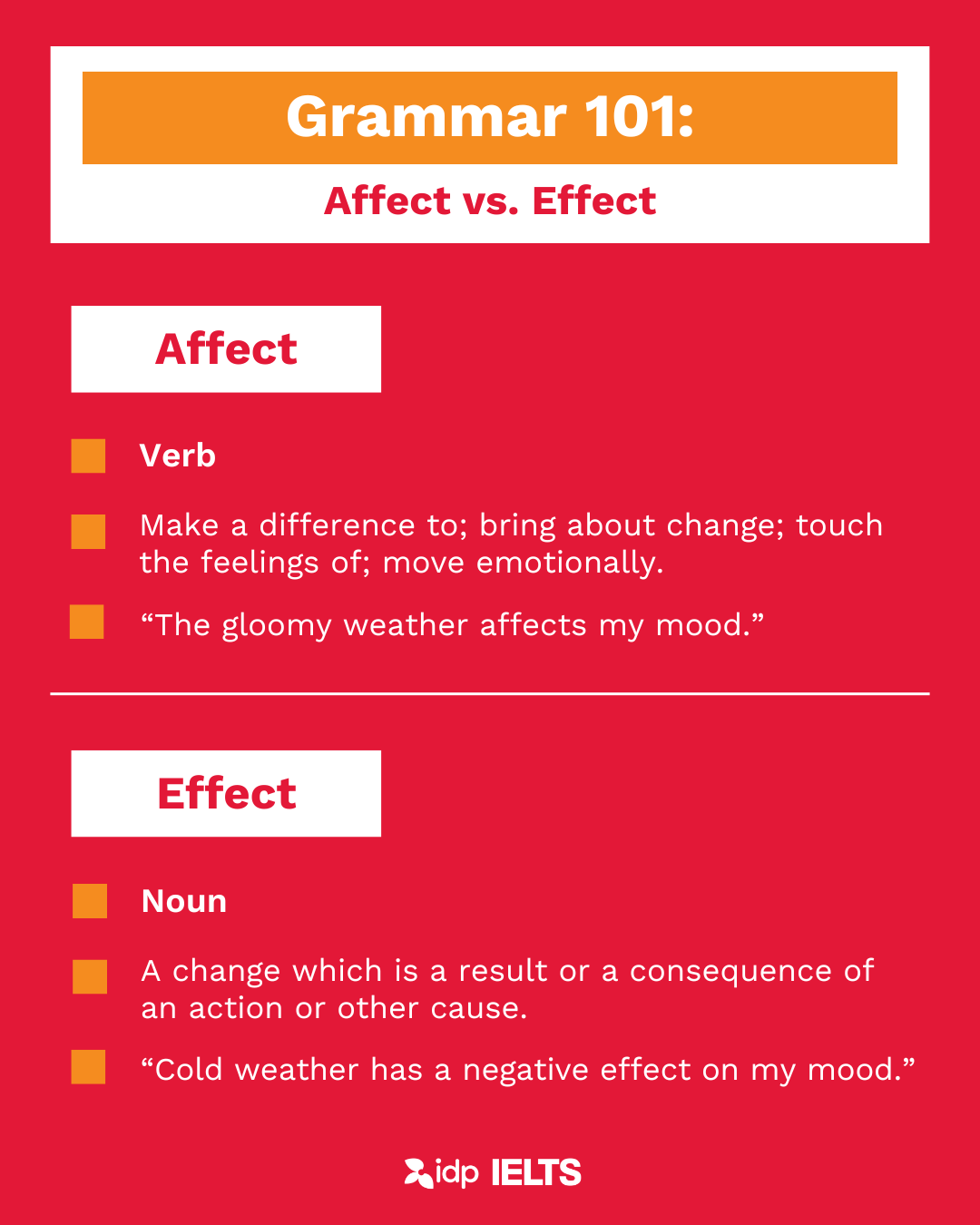 Grammar 101:

Affect vs. Effect

Affect

Verb

Make a difference to; bring about change; touch the feelings of; move emotionally.

“The gloomy weather affects my mood.”

Effect

Noun

A change which is a result or a consequence of an action or other cause.

“Cold weather has a negative effect on my mood.”

idp IELTS