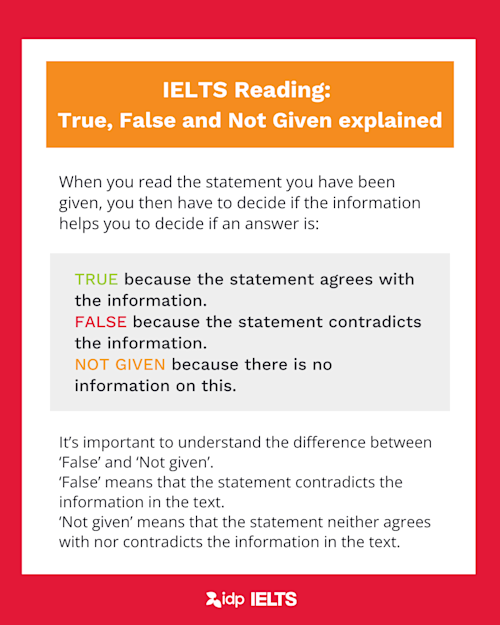 IELTS Reading:
True, False and Not Given explained

When you read the statement you have been given, you then have to decide if the information helps you to decide if an answer is:

TRUE because the statement agrees with the information.
FALSE because the statement contradicts the information.
NOT GIVEN because there is no information on this.

It's important to understand the difference between 'False' and 'Not given'.
'False' means that the statement contradicts the information in the text.
'Not given' means that the statement neither agrees with nor contradicts the information in the text.

idp IELTS