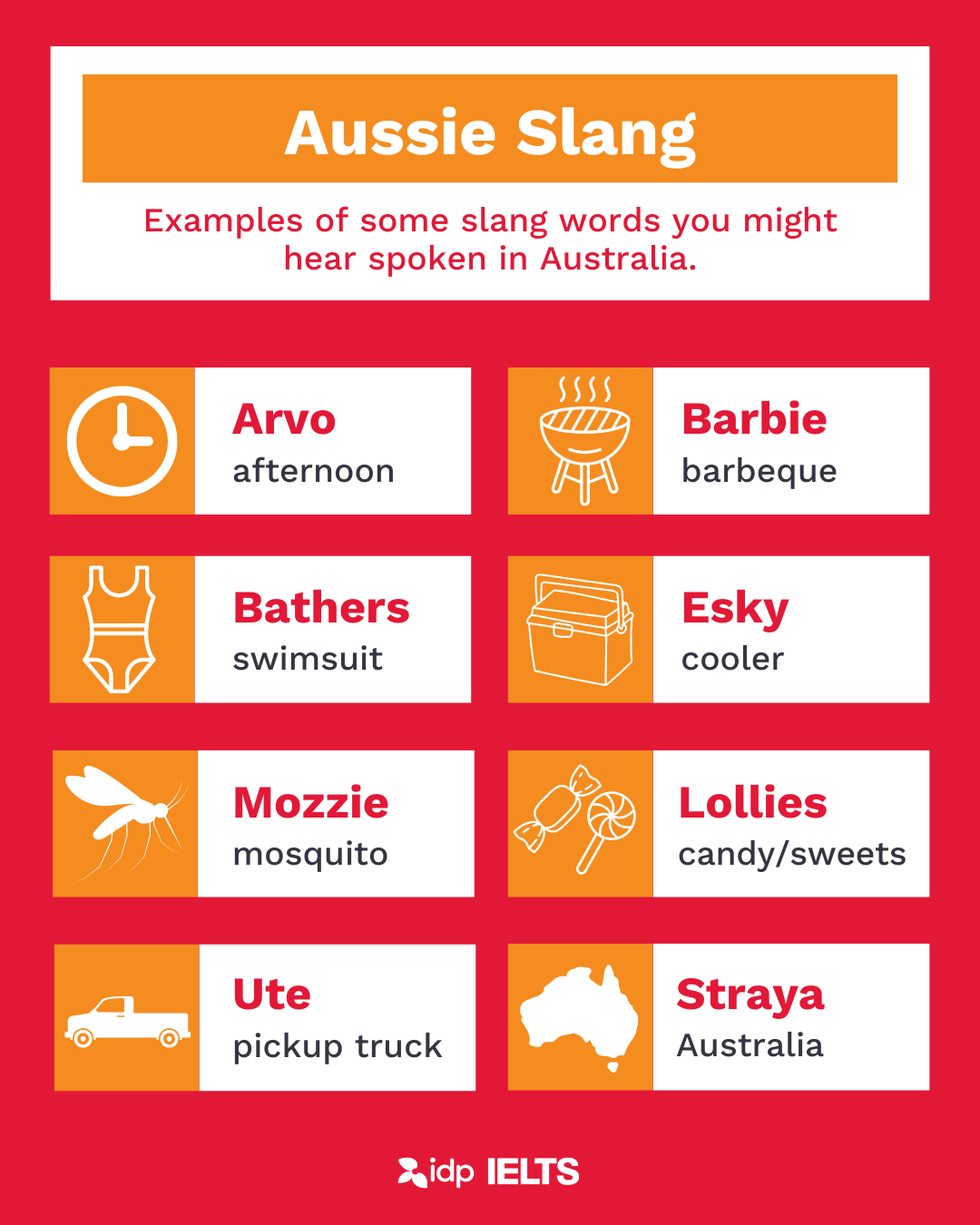 Aussie Slang

Examples of some slang words you might hear spoken in Australia.

Arvo
afternoon

Barbie
barbeque

Bathers
swimsuit

Esky
cooler

Mozzie
mosquito

Lollies
candy/sweets

Ute
pickup truck

Straya
Australia

idp IELTS