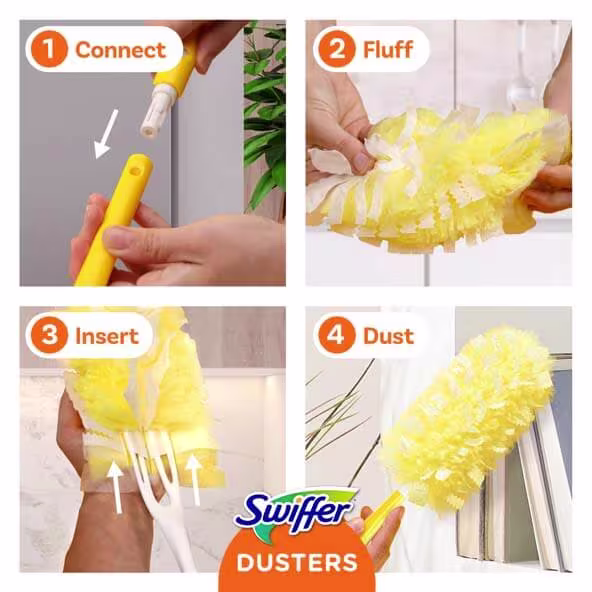 1 Connect

2 Fluff

3 Insert

4 Dust

Swiffer

DUSTERS