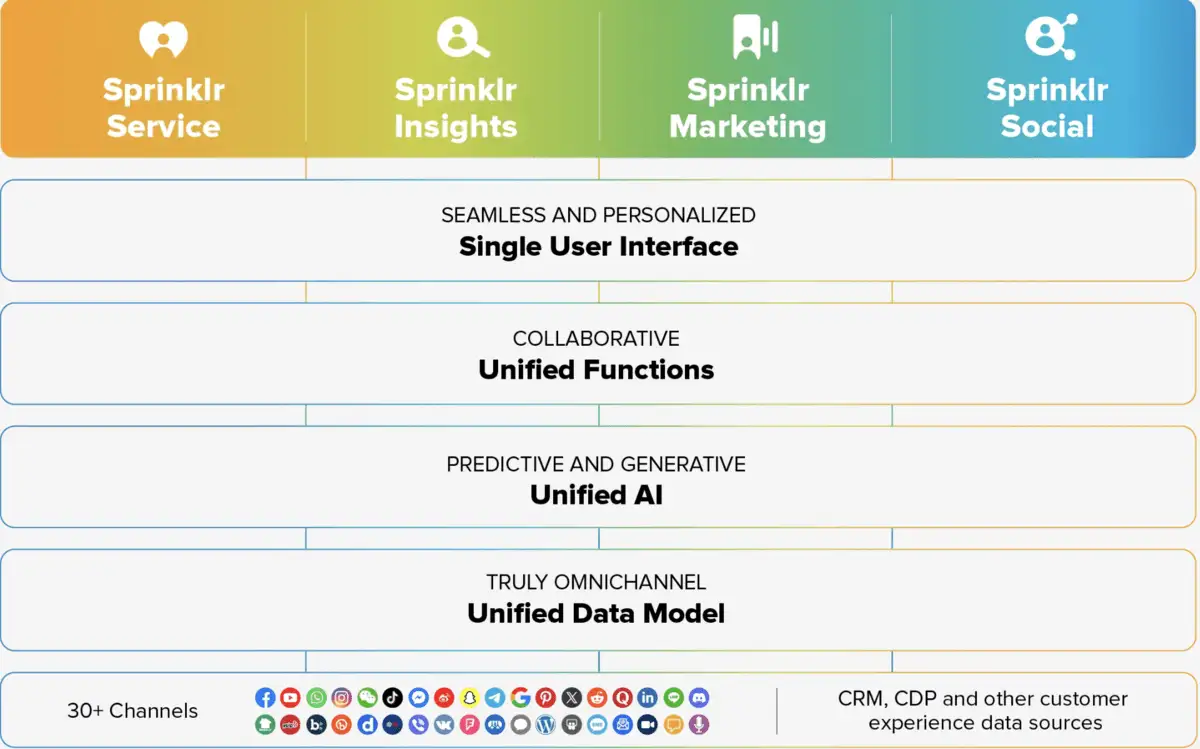 Sprinklr Service

Sprinklr Insights

Sprinklr Marketing

Sprinklr Social

SEAMLESS AND PERSONALIZED
Single User Interface

COLLABORATIVE
Unified Functions

PREDICTIVE AND GENERATIVE
Unified AI

TRULY OMNICHANNEL
Unified Data Model

30+ Channels

CRM, CDP and other customer experience data sources