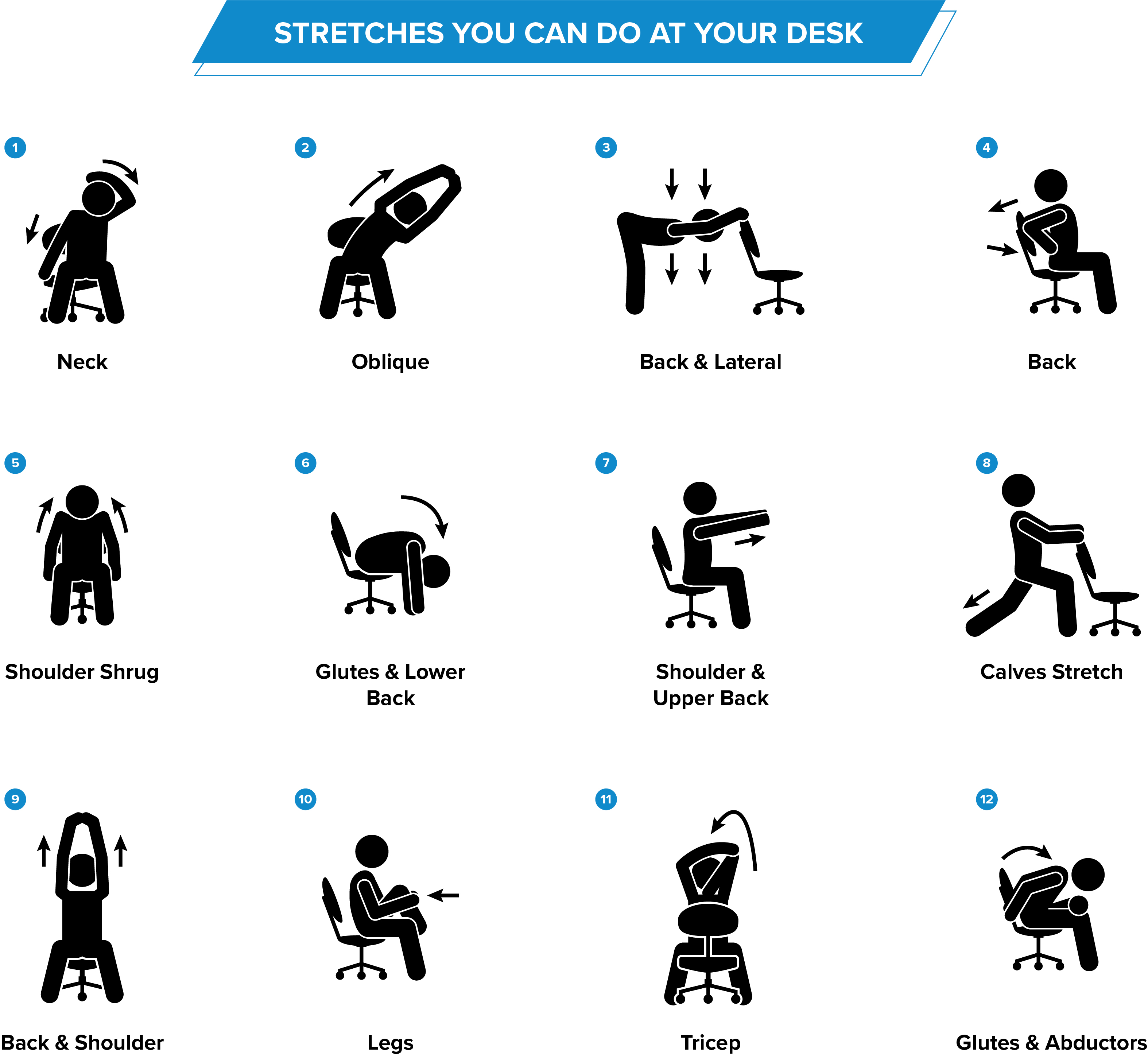 STRETCHES YOU CAN DO AT YOUR DESK

1
Neck

2
Oblique

3
Back & Lateral

4
Back

5
Shoulder Shrug

6
Glutes & Lower Back

7
Shoulder & Upper Back

8
Calves Stretch

9
Back & Shoulder

10
Legs

11
Tricep

12
Glutes & Abductors