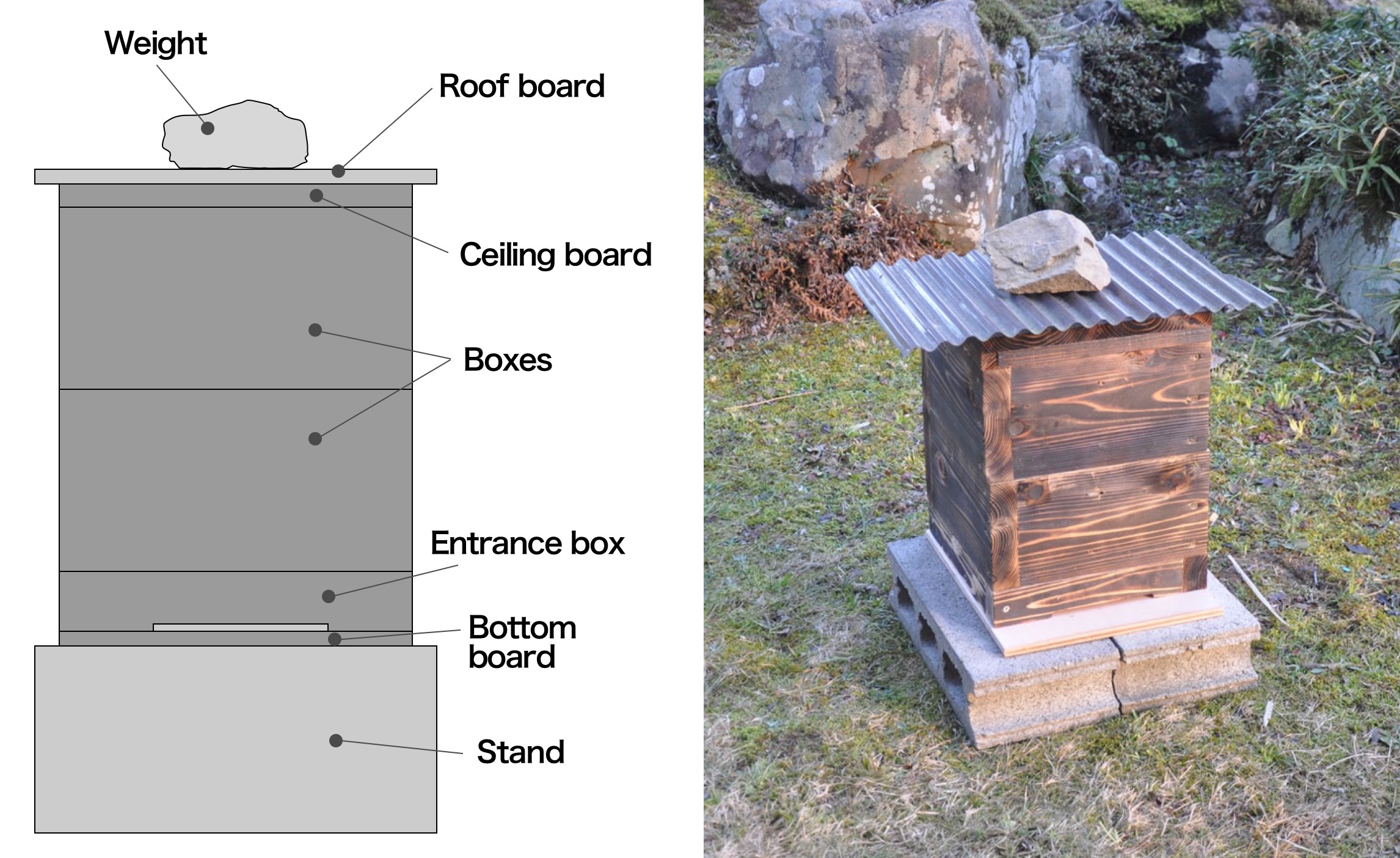 Weight

Roof board

Ceiling board

Boxes

Entrance box

Bottom board

Stand