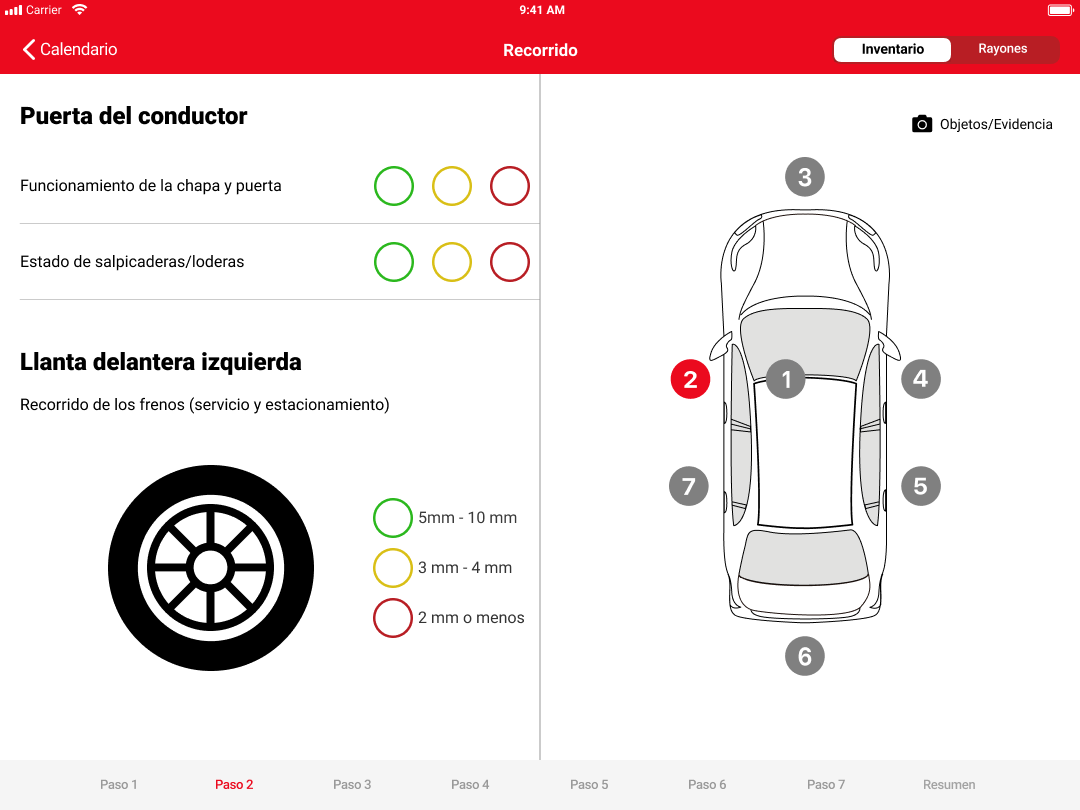 Carrier 9:41 AM

Calendario
Recorrido
Inventario Rayones

Puerta del conductor

Funcionamiento de la chapa y puerta

Estado de salpicaderas/loderas

Llanta delantera izquierda

Recorrido de los frenos (servicio y estacionamiento)

5mm - 10 mm

3 mm - 4 mm

2 mm o menos

Objetos/Evidencia

3
2
1
4
7
5
6

Paso 1 Paso 2 Paso 3 Paso 4 Paso 5 Paso 6 Paso 7 Resumen