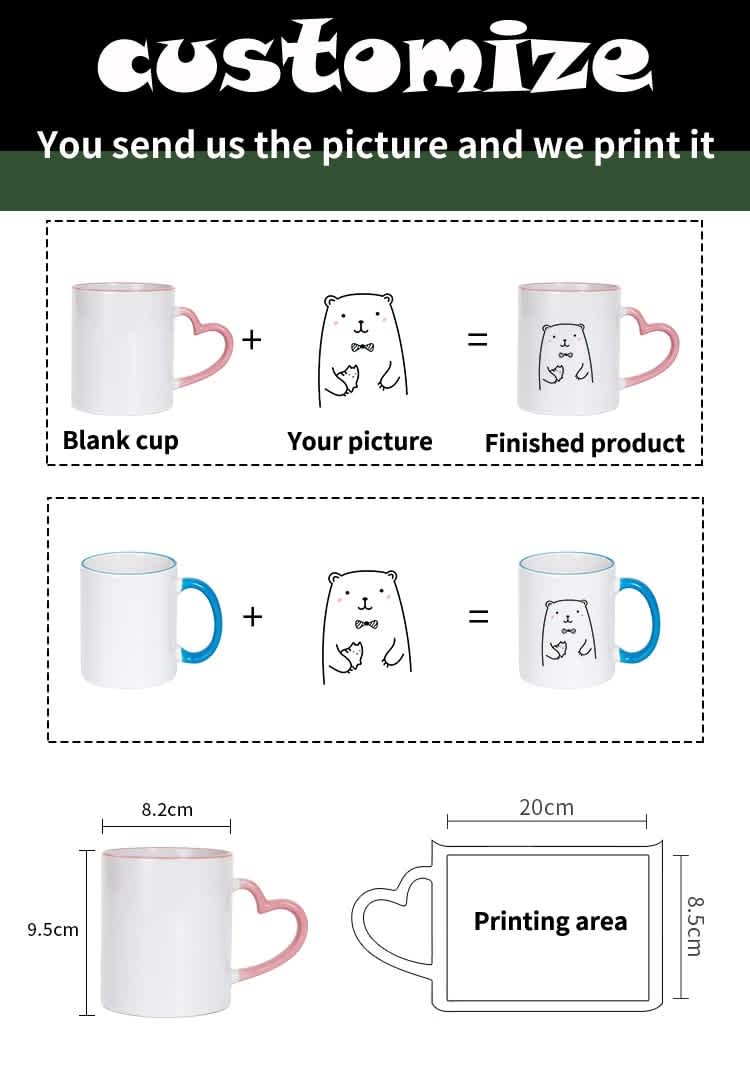 customize

You send us the picture and we print it

+ =

Blank cup

Your picture

Finished product

+ =

8.2cm

9.5cm

20cm

Printing area

8.5cm