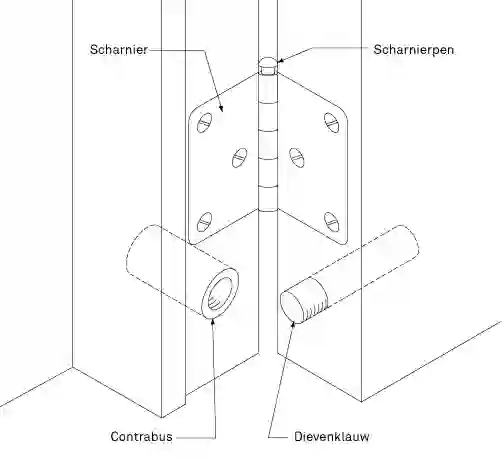 Scharnier

Scharnierpen

Contrabus

Dievenklauw