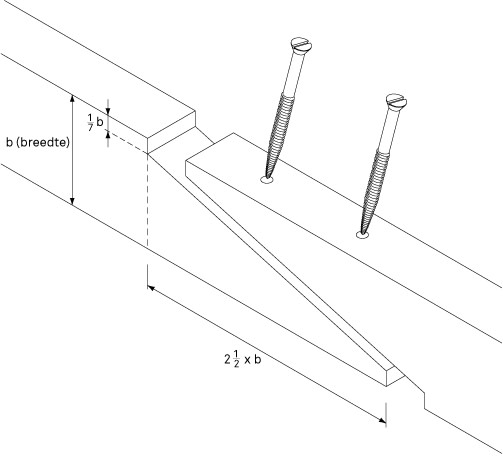 b (breedte)

$\frac{1}{7}$ b

$2\frac{1}{2}$ x b