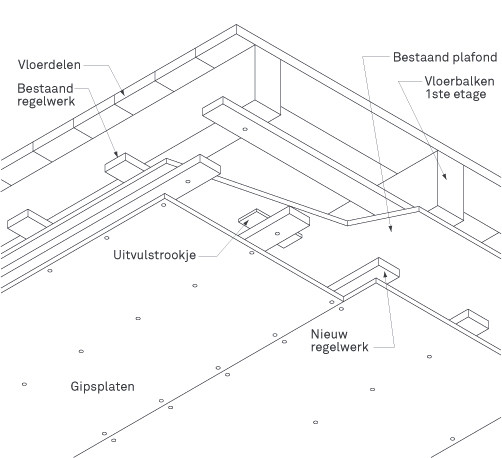 Vloerdelen

Bestaand
regelwerk

Bestaand plafond

Vloerbalken
1ste etage

Uitvulstrookje

Nieuw
regelwerk

Gipsplaten