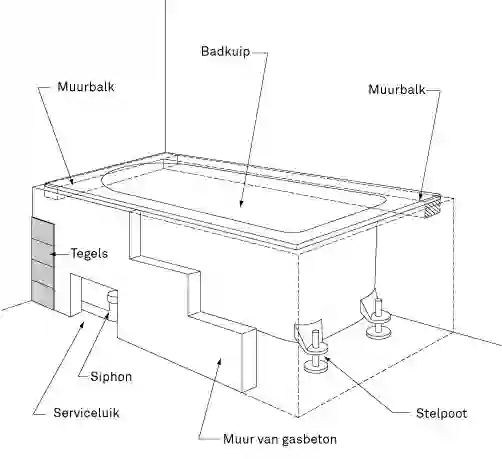 Badkuip

Muurbalk

Muurbalk

Tegels

Siphon

Serviceluik

Muur van gasbeton

Stelpoot