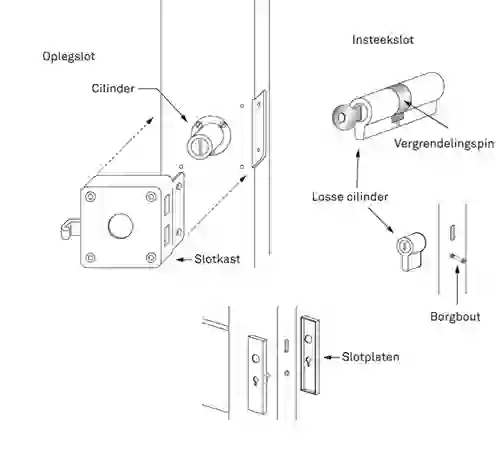 Oplegslot

Cilinder

Slotkast

Insteekslot

Vergrendelingspin

Losse cilinder

Borgbout

Slotplaten