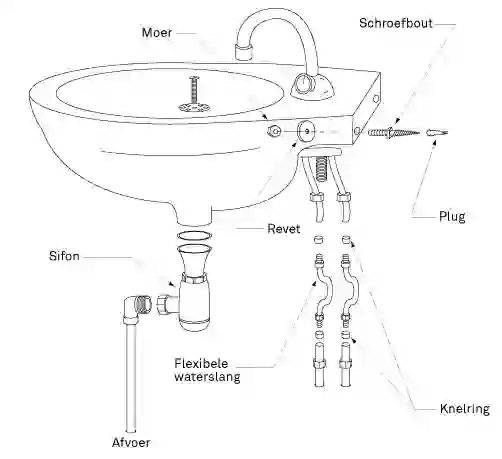 Moer

Schroefbout

Plug

Revet

Sifon

Flexibele waterslang

Knelring

Afvoer