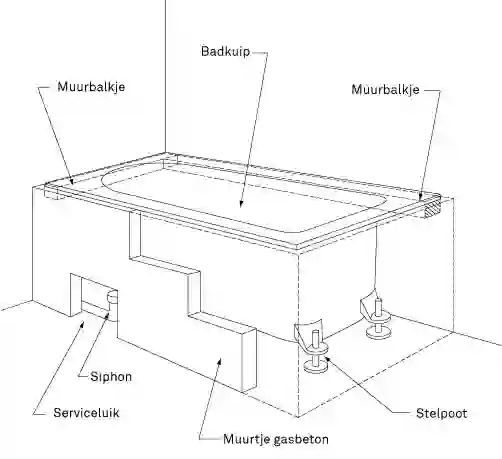 Badkuip
Muurbalkje
Muurbalkje
Siphon
Serviceluik
Muurtje gasbeton
Stelpoot