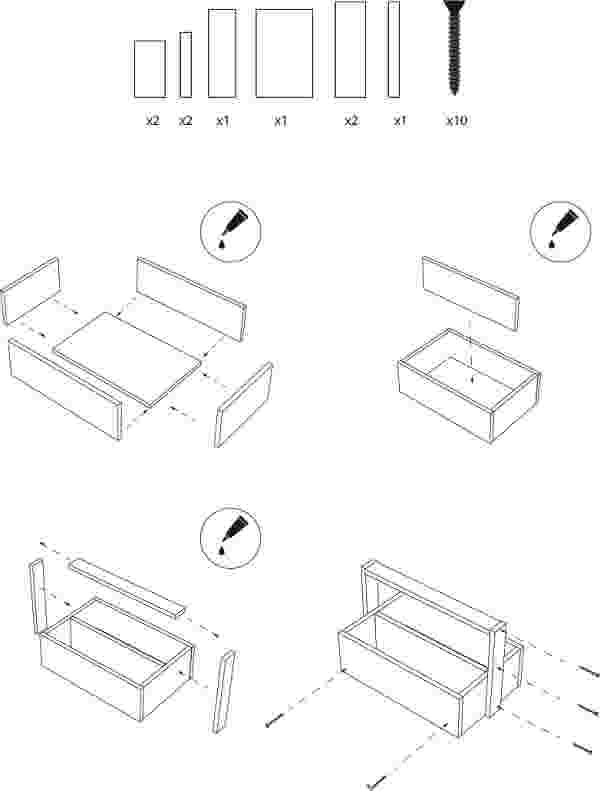 x2 x2 x1 x1 x2 x1 x10