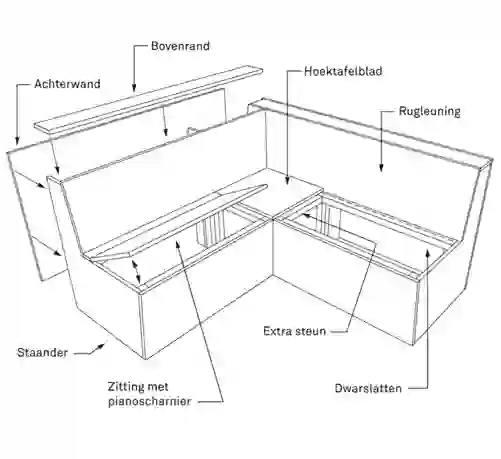 Bovenrand

Achterwand

Hoektafelblad

Rugleuning

Extra steun

Staander

Zitting met pianoscharnier

Dwarslatten