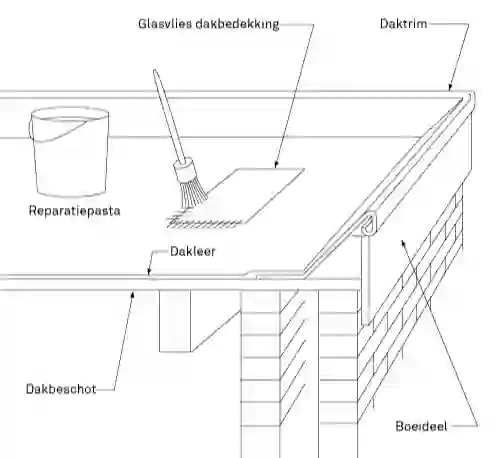 Glasvlies dakbedekking

Daktrim

Reparatiepasta

Dakleer

Dakbeschot

Boeideel