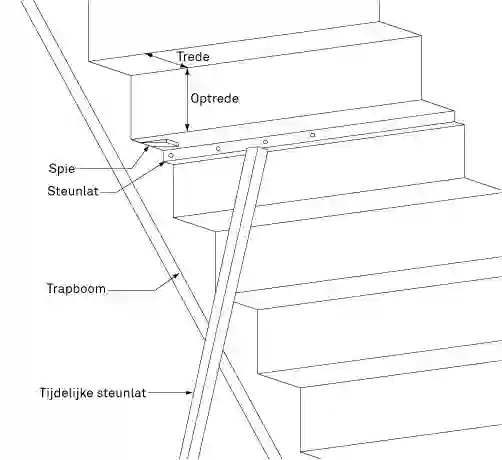 Trede

Optrede

Spie

Steunlat

Trapboom

Tijdelijke steunlat