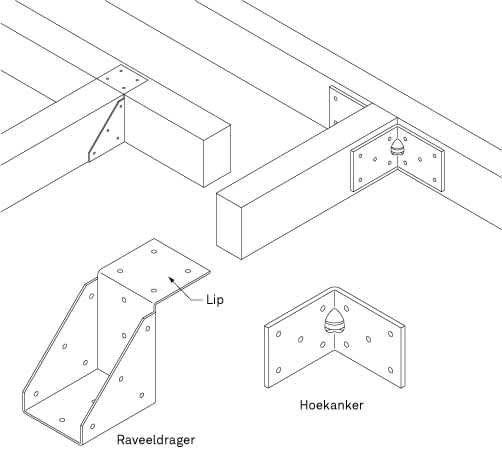 Lip

Hoekanker

Raveeldrager