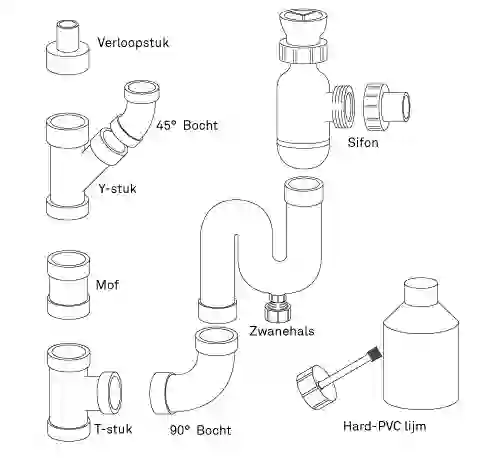 Verloopstuk

45° Bocht

Y-stuk

Sifon

Mof

Zwanehals

T-stuk

90° Bocht

Hard-PVC lijm