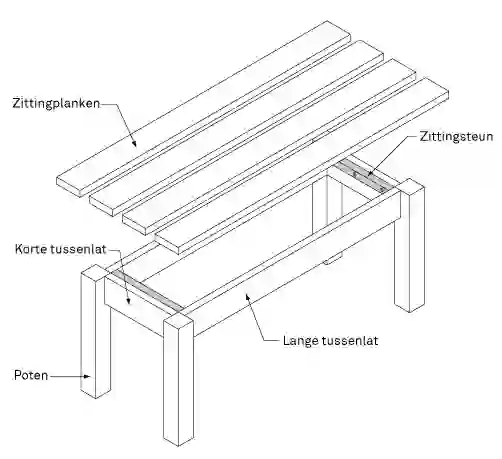 Zittingplanken

Zittingsteun

Korte tussenlat

Lange tussenlat

Poten