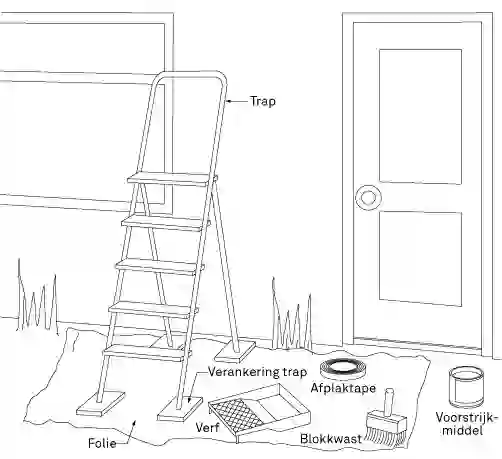 Trap

Verankering trap

Afplaktape

Verf

Folie

Blokkwast

Voorstrijkmiddel