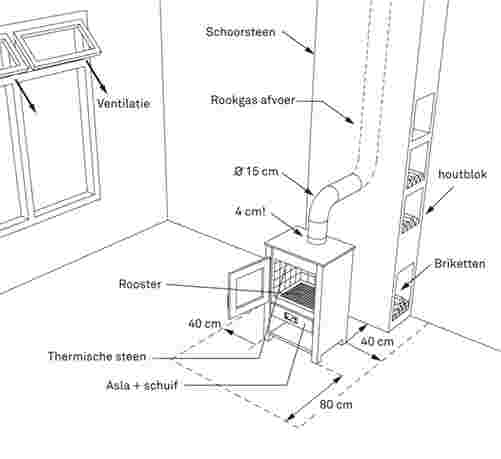 Schoorsteen

Ventilatie

Rookgas afvoer

Ø 15 cm

houtblok

4 cm!

Briketten

Rooster

40 cm

40 cm

Thermische steen

Asla + schuif

80 cm