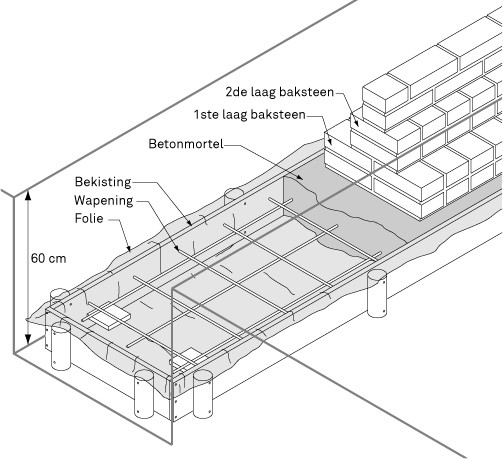 2de laag baksteen
1ste laag baksteen
Betonmortel
Bekisting
Wapening
Folie
60 cm