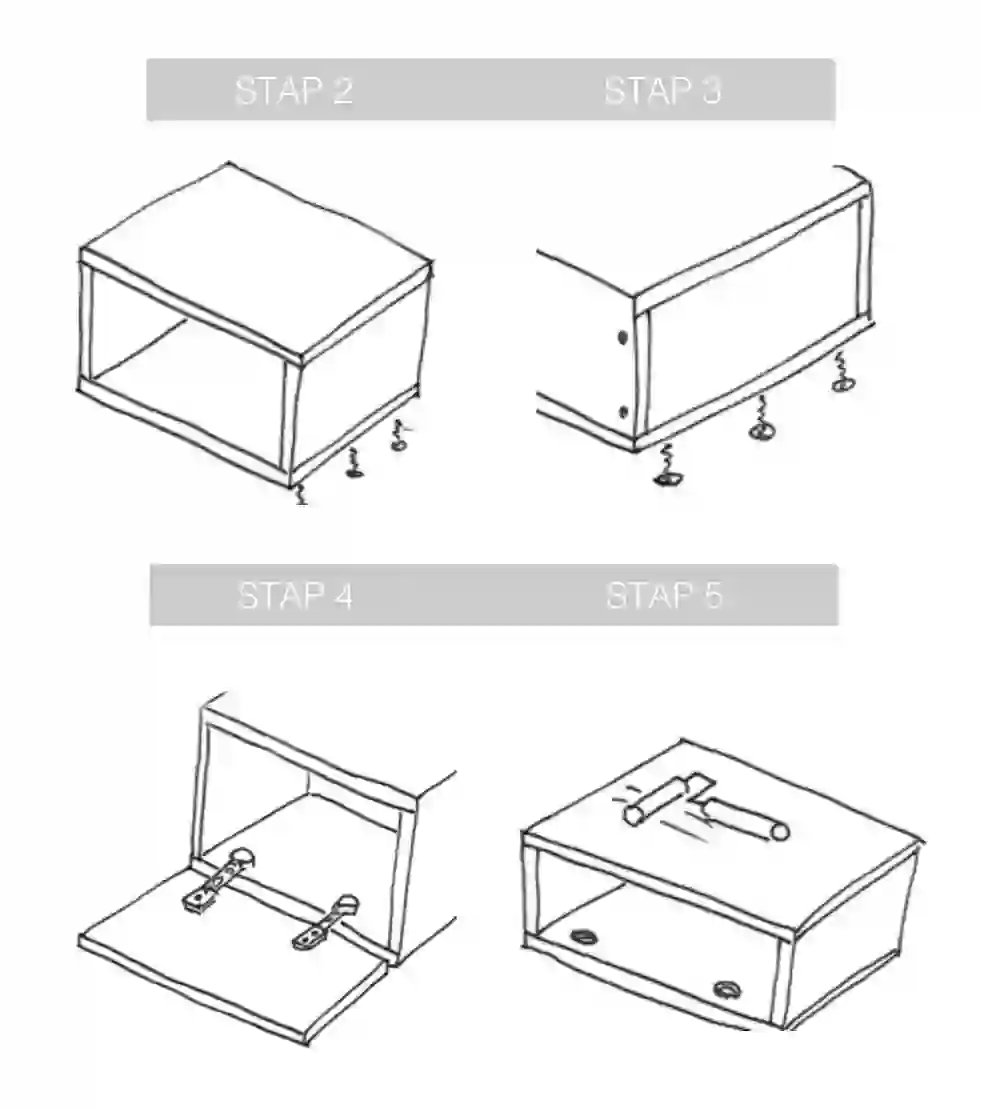 STAP 2

STAP 3

STAP 4

STAP 5