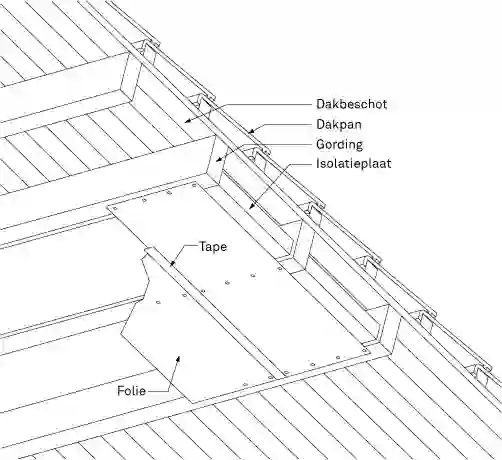 Dakbeschot
Dakpan
Gording
Isolatieplaat
Tape
Folie