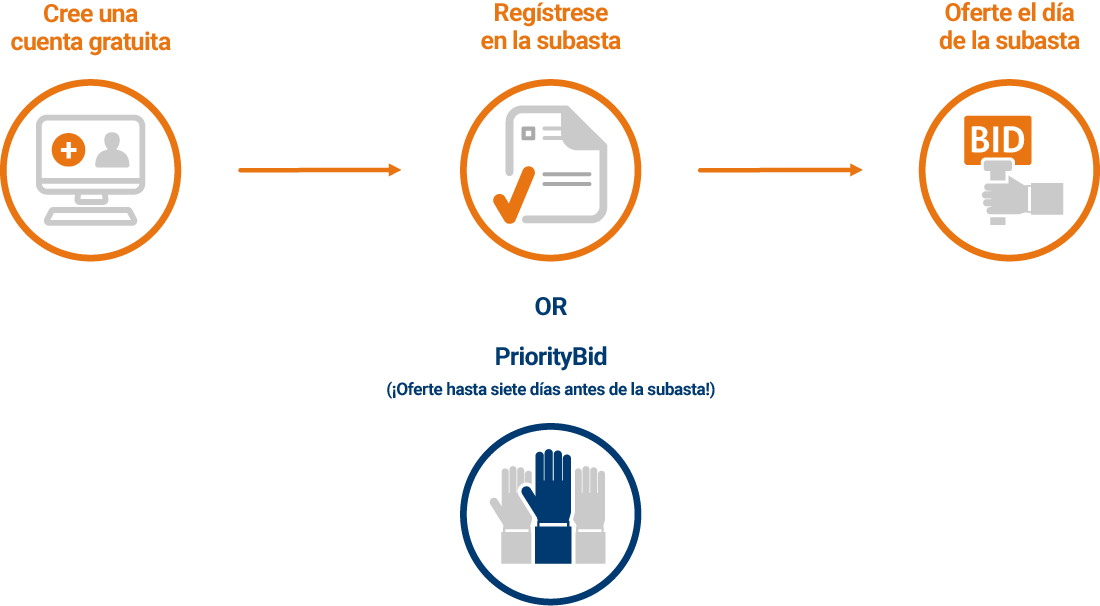 Cree una cuenta gratuita

Regístrese en la subasta

Oferte el día de la subasta

BID

OR

PriorityBid

(¡Oferte hasta siete días antes de la subasta!)