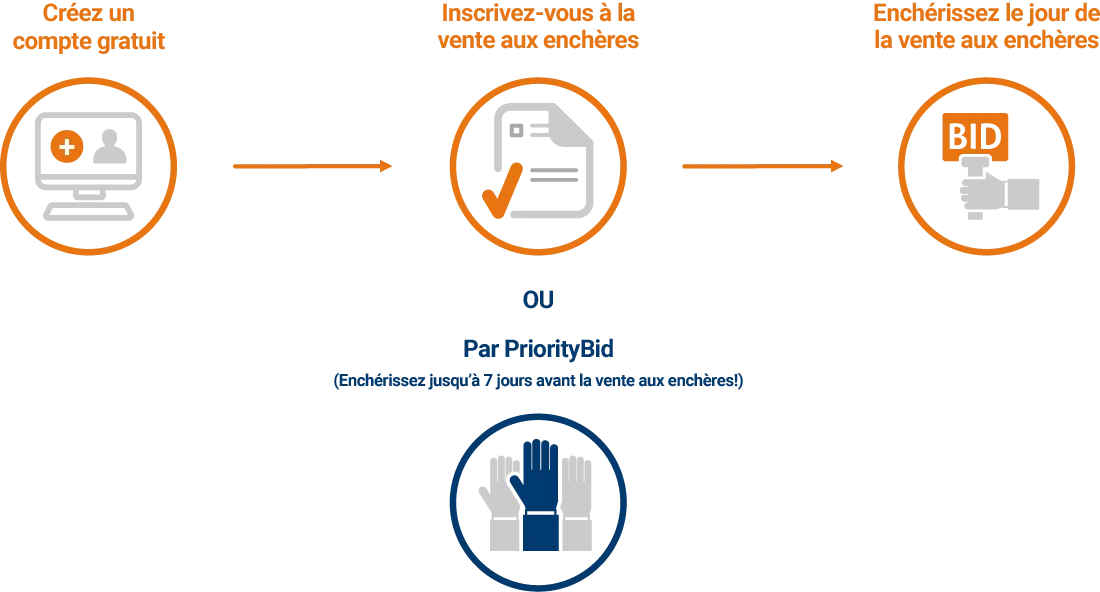 Créez un compte gratuit

Inscrivez-vous à la vente aux enchères

Enchérissez le jour de la vente aux enchères

BID

OU

Par PriorityBid

(Enchérissez jusqu'à 7 jours avant la vente aux enchères!)