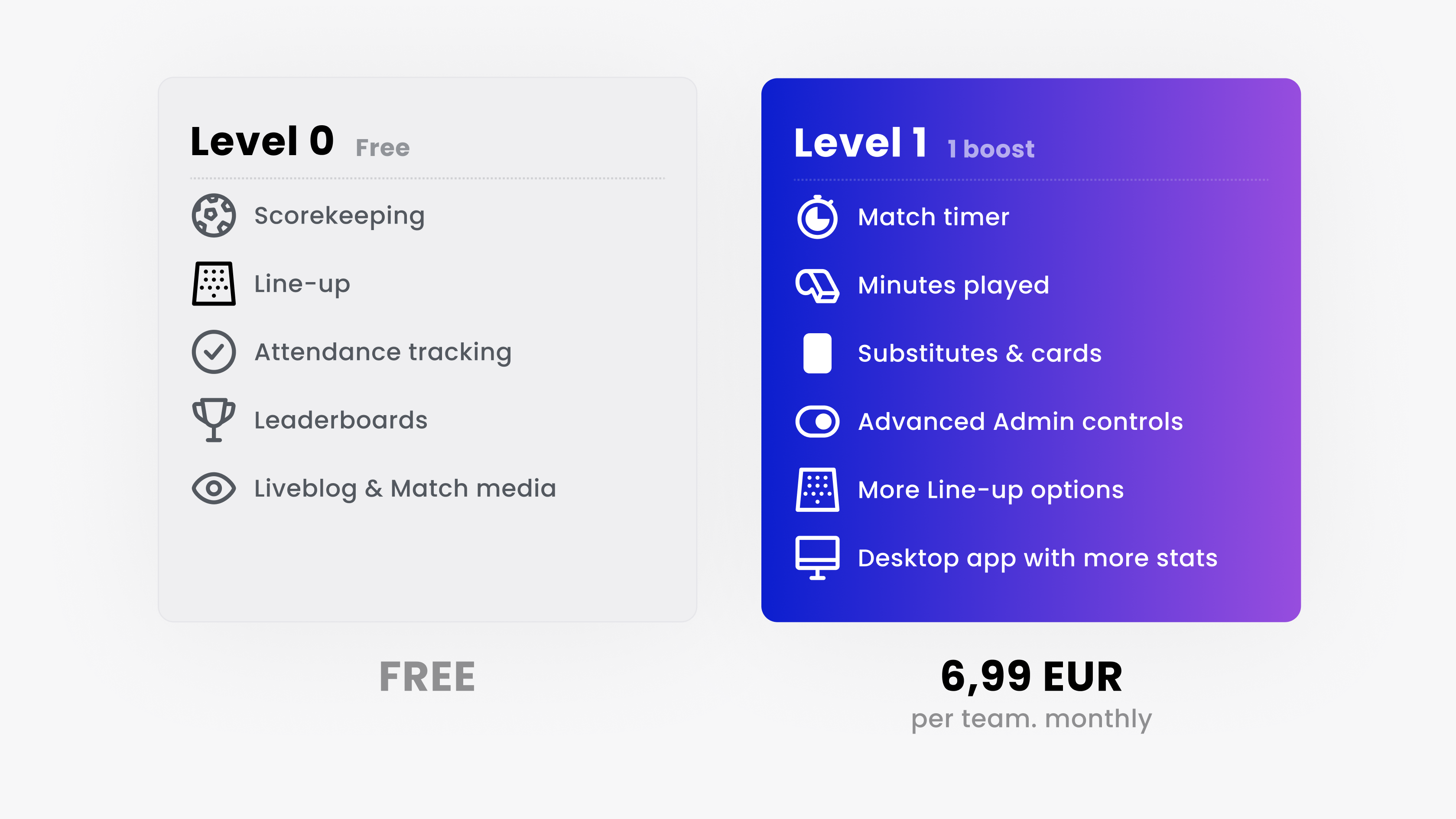 Level 0 Free

Scorekeeping

Line-up

Attendance tracking

Leaderboards

Liveblog & Match media

FREE

Level 1 1 boost

Match timer

Minutes played

Substitutes & cards

Advanced Admin controls

More Line-up options

Desktop app with more stats

6,99 EUR
per team. monthly