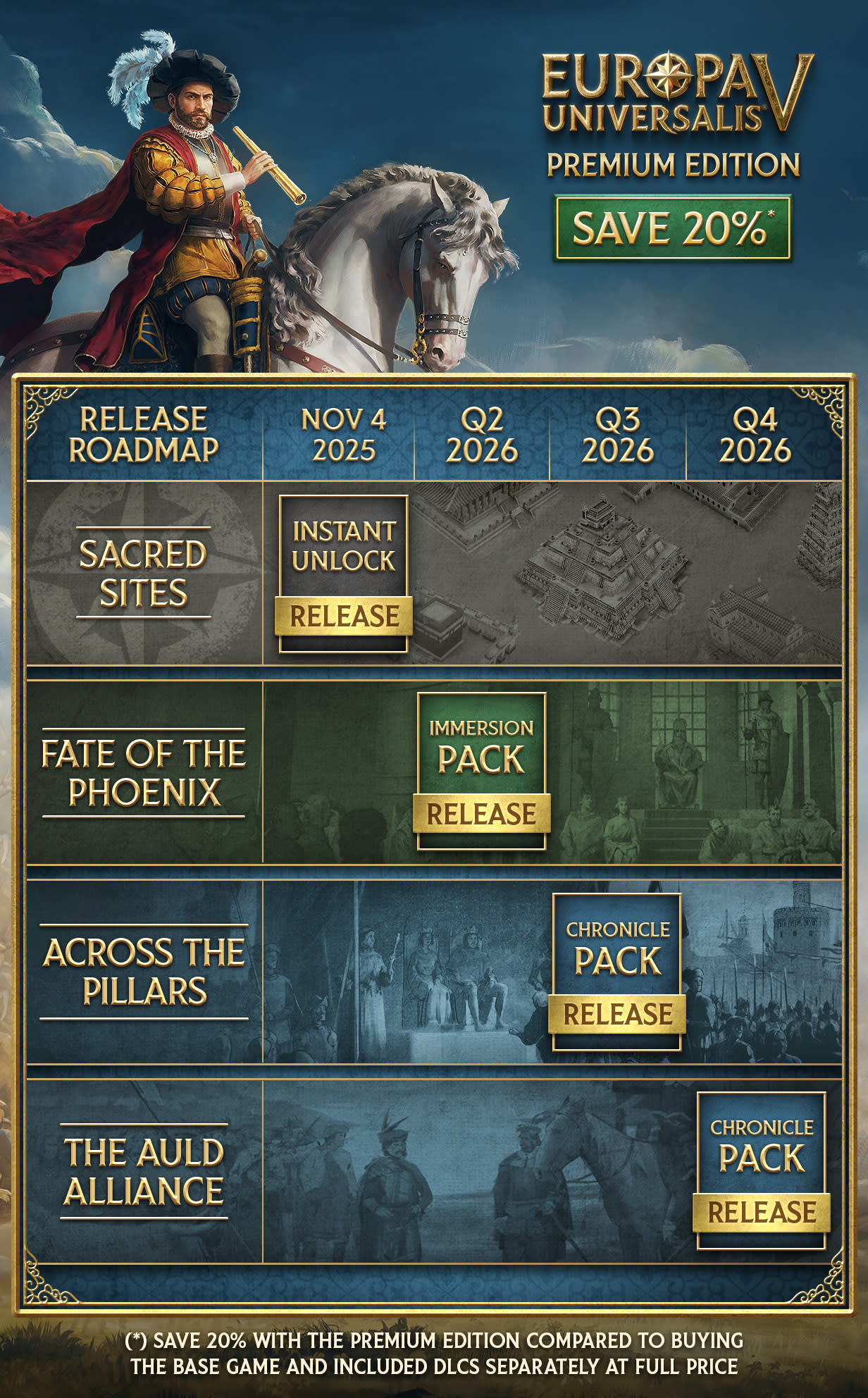 EUROPA UNIVERSALIS V
PREMIUM EDITION
SAVE 20%*

| RELEASE ROADMAP | NOV 4 2025 | Q2 2026 | Q3 2026 | Q4 2026 |
|---|---|---|---|---|
| SACRED SITES | INSTANT UNLOCK RELEASE | | | |
| FATE OF THE PHOENIX | | IMMERSION PACK RELEASE | | |
| ACROSS THE PILLARS | | | CHRONICLE PACK RELEASE | |
| THE AULD ALLIANCE | | | | CHRONICLE PACK RELEASE |

(*) SAVE 20% WITH THE PREMIUM EDITION COMPARED TO BUYING THE BASE GAME AND INCLUDED DLCS SEPARATELY AT FULL PRICE