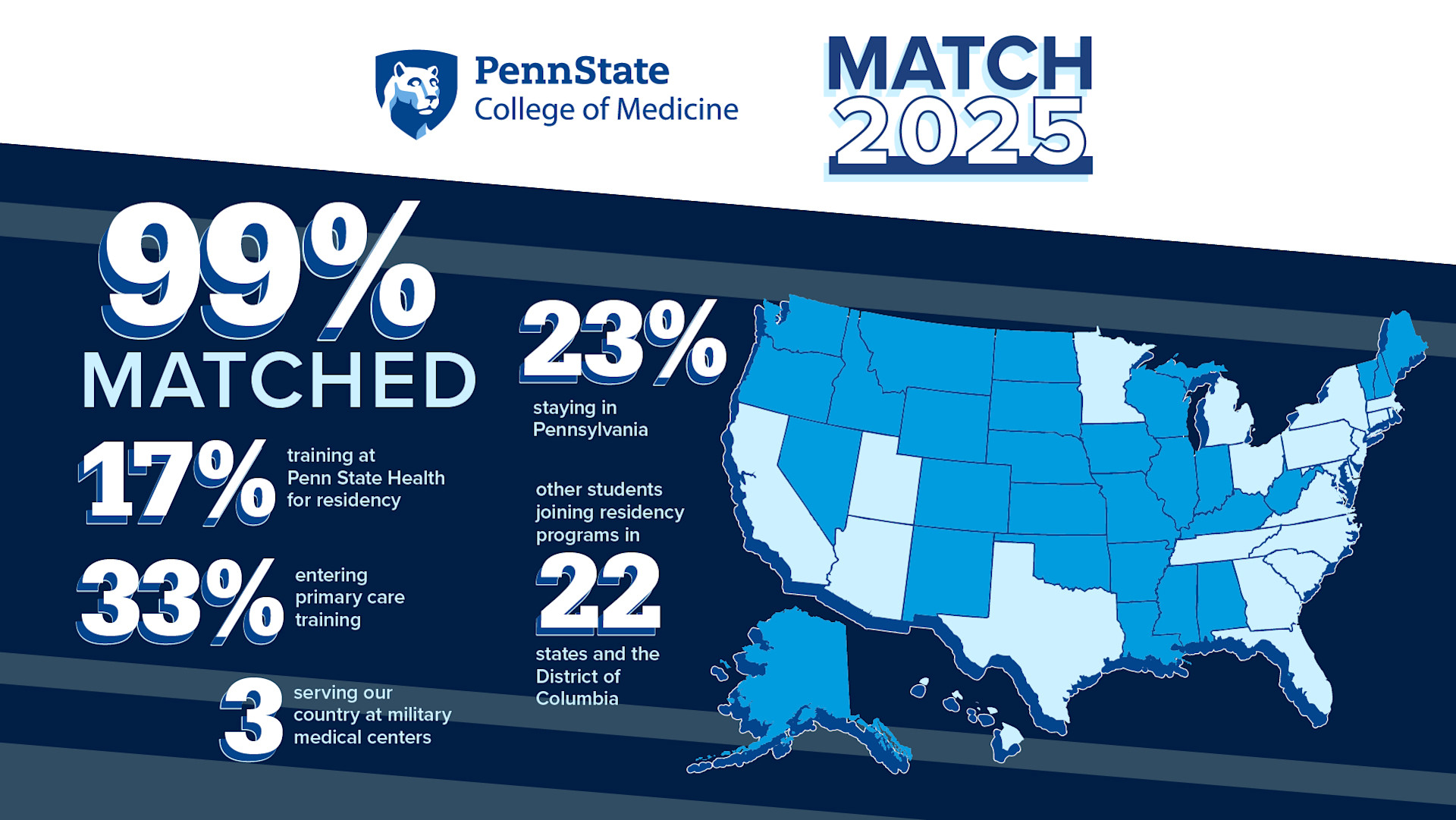 PennState
College of Medicine

MATCH
2025

99%
MATCHED

17% training at Penn State Health for residency

33% entering primary care training

3 serving our country at military medical centers

23%
staying in Pennsylvania

other students joining residency programs in
22
states and the District of Columbia