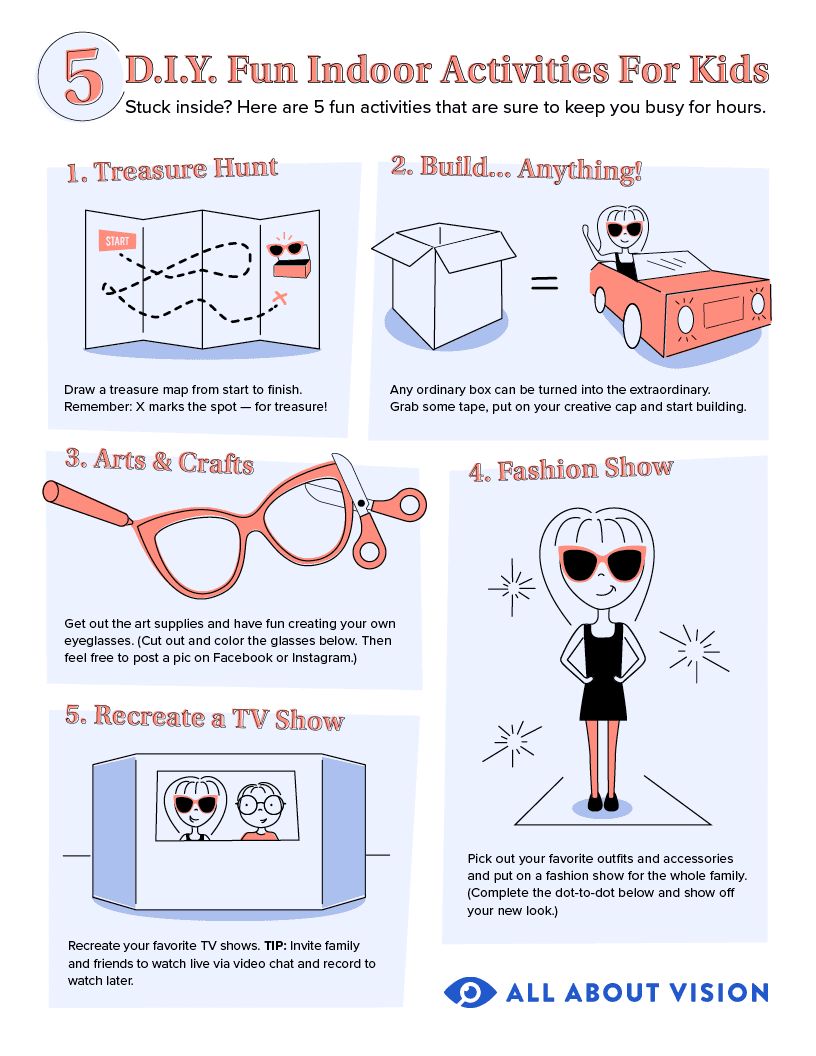 5 D.I.Y. Fun Indoor Activities For Kids

Stuck inside? Here are 5 fun activities that are sure to keep you busy for hours.

1. Treasure Hunt

START

Draw a treasure map from start to finish. Remember: X marks the spot — for treasure!

2. Build… Anything!

Any ordinary box can be turned into the extraordinary. Grab some tape, put on your creative cap and start building.

3. Arts & Crafts

Get out the art supplies and have fun creating your own eyeglasses. (Cut out and color the glasses below. Then feel free to post a pic on Facebook or Instagram.)

4. Fashion Show

Pick out your favorite outfits and accessories and put on a fashion show for the whole family. (Complete the dot-to-dot below and show off your new look.)

5. Recreate a TV Show

Recreate your favorite TV shows. TIP: Invite family and friends to watch live via video chat and record to watch later.

ALL ABOUT VISION