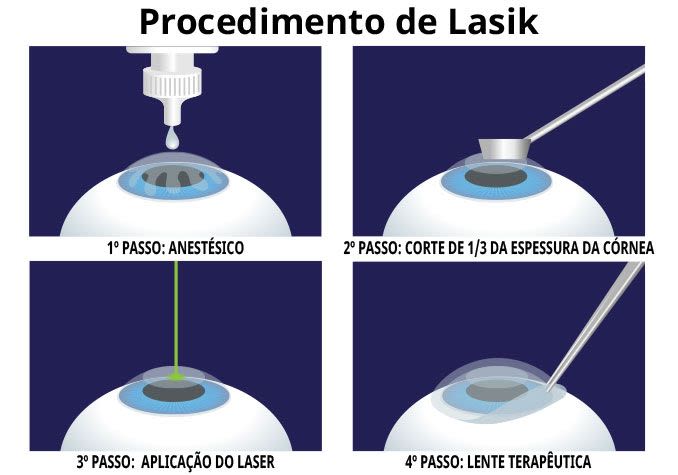 Procedimento de Lasik

1º PASSO: ANESTÉSICO

2º PASSO: CORTE DE 1/3 DA ESPESSURA DA CÓRNEA

3º PASSO:  APLICAÇÃO DO LASER

4º PASSO: LENTE TERAPÊUTICA